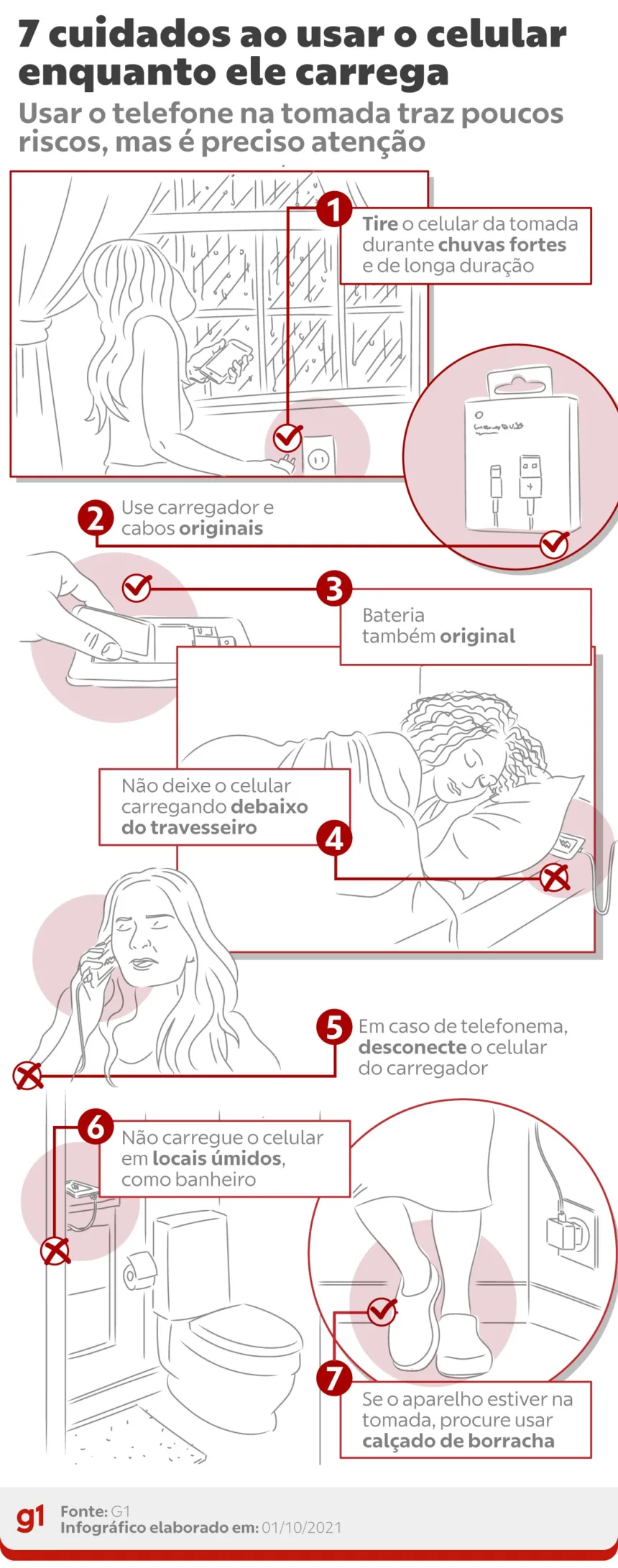 7 cuidados ao usar o celular enquanto ele carrega

Usar o telefone na tomada traz poucos riscos, mas é preciso atenção

1

Tire o celular da tomada durante chuvas fortes e de longa duração

2

Use carregador e cabos originais

3

Bateria também original

Não deixe o celular carregando debaixo do travesseiro

4

5

Em caso de telefonema, desconecte o celular do carregador

6

Não carregue o celular em locais úmidos, como banheiro

7

Se o aparelho estiver na tomada, procure usar calçado de borracha

g1

Fonte: G1
Infográfico elaborado em: 01/10/2021